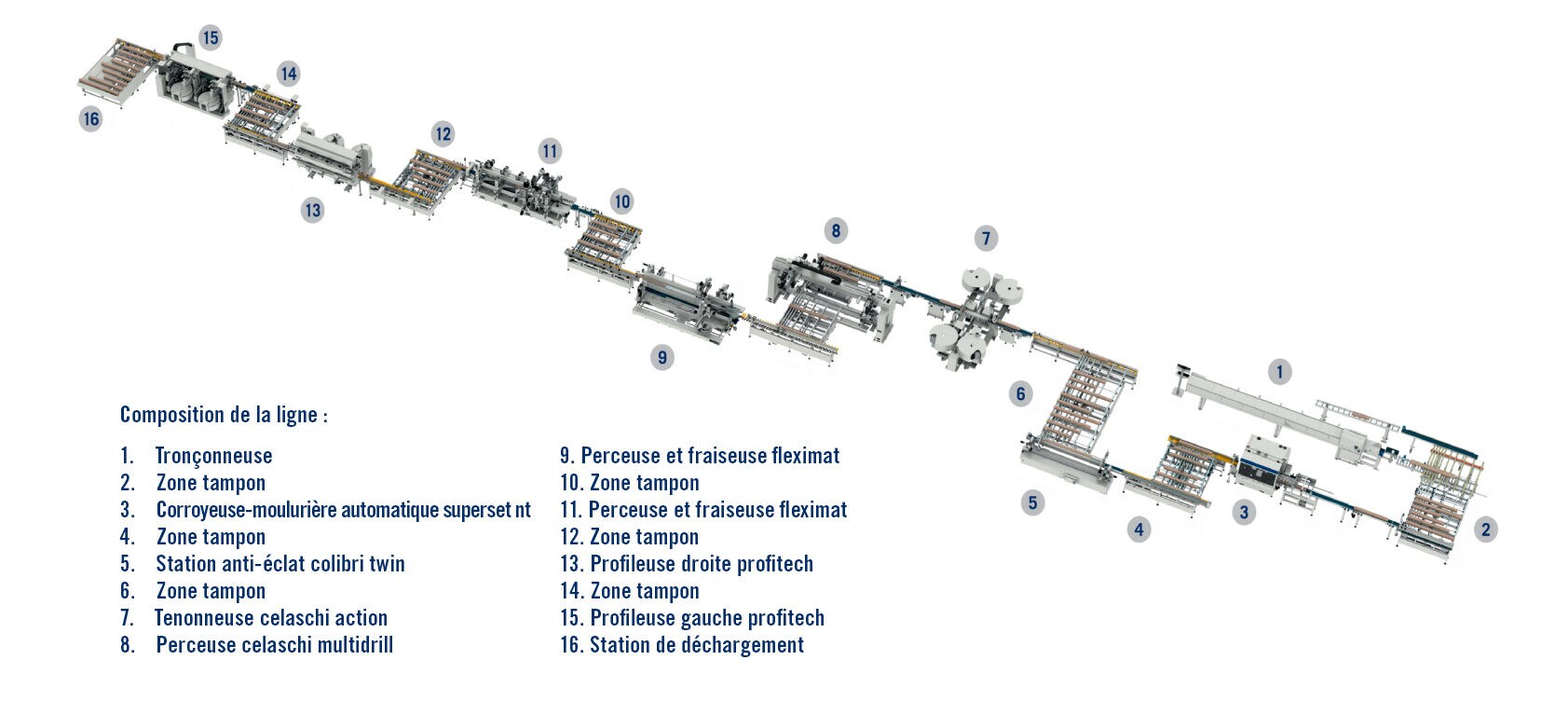 15
14
16
12
11
13
10
8
7
9
6
1
5
4
3
2

Composition de la ligne :

1. Tronçonneuse
2. Zone tampon
3. Corroyeuse-moulurière automatique superset nt
4. Zone tampon
5. Station anti-éclat colibri twin
6. Zone tampon
7. Tenonneuse celaschi action
8. Perceuse celaschi multidrill

9. Perceuse et fraiseuse fleximat
10. Zone tampon
11. Perceuse et fraiseuse fleximat
12. Zone tampon
13. Profileuse droite profitech
14. Zone tampon
15. Profileuse gauche profitech
16. Station de déchargement